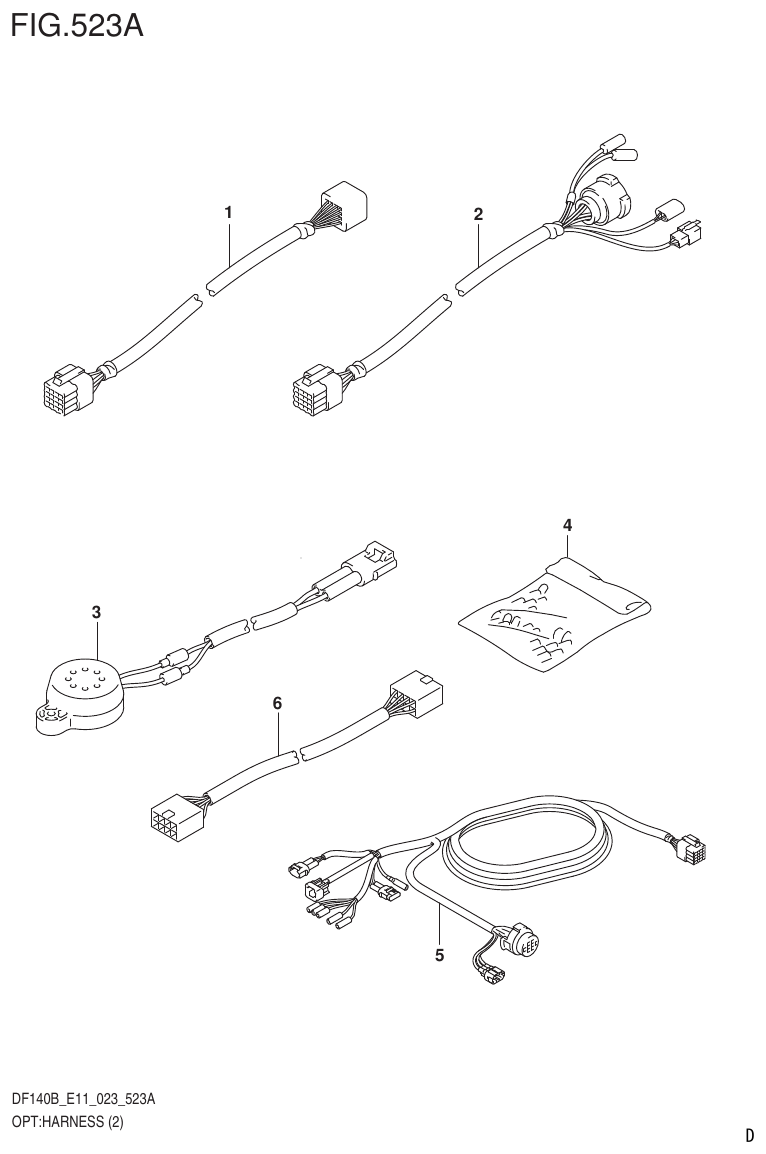 FIG.523A

1

2

4

3

6

5

DF140B_E11_023_523A
OPT:HARNESS (2)

D